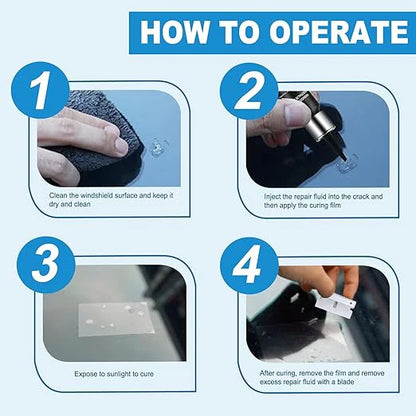 HOW TO OPERATE

1

Clean the windshield surface and keep it dry and clean

2

Inject the repair fluid into the crack and then apply the curing film

3

Expose to sunlight to cure

4

After curing, remove the film and remove excess repair fluid with a blade